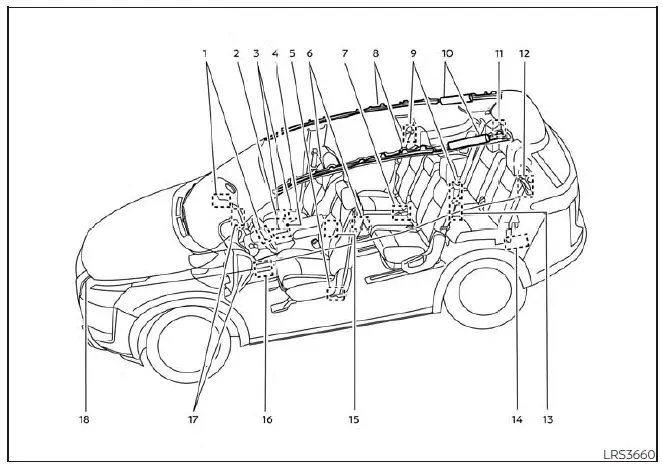 1 2 3 4 5 6 7 8 9 10 11 12

18 17 16 15 14 13

LRS3660